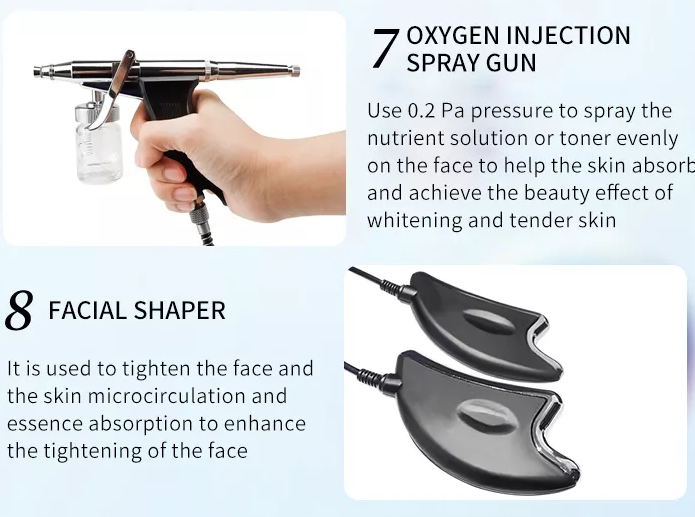 7 OXYGEN INJECTION SPRAY GUN

Use 0.2 Pa pressure to spray the nutrient solution or toner evenly on the face to help the skin absorb and achieve the beauty effect of whitening and tender skin

8 FACIAL SHAPER

It is used to tighten the face and the skin microcirculation and essence absorption to enhance the tightening of the face